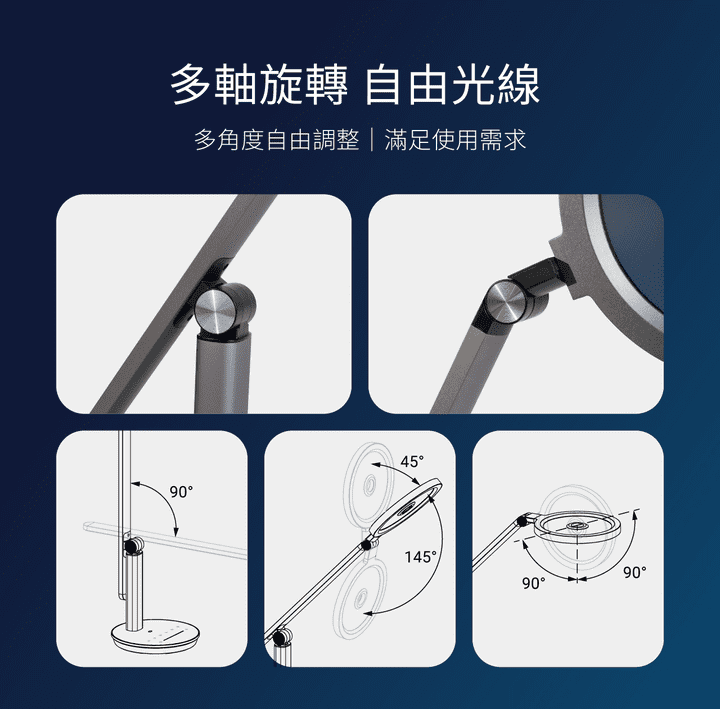 多軸旋轉 自由光線

多角度自由調整｜滿足使用需求

90°

45°

145°

90°

90°