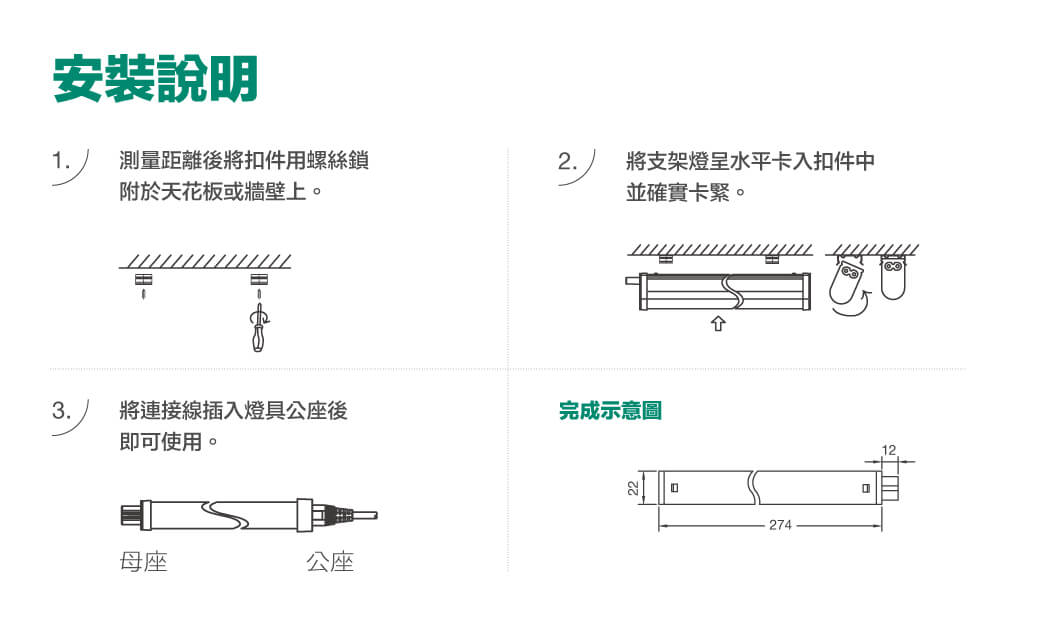 安裝說明

1. 測量距離後將扣件用螺絲鎖附於天花板或牆壁上。

2. 將支架燈呈水平卡入扣件中並確實卡緊。

3. 將連接線插入燈具公座後即可使用。

母座

公座

完成示意圖

12

22

274