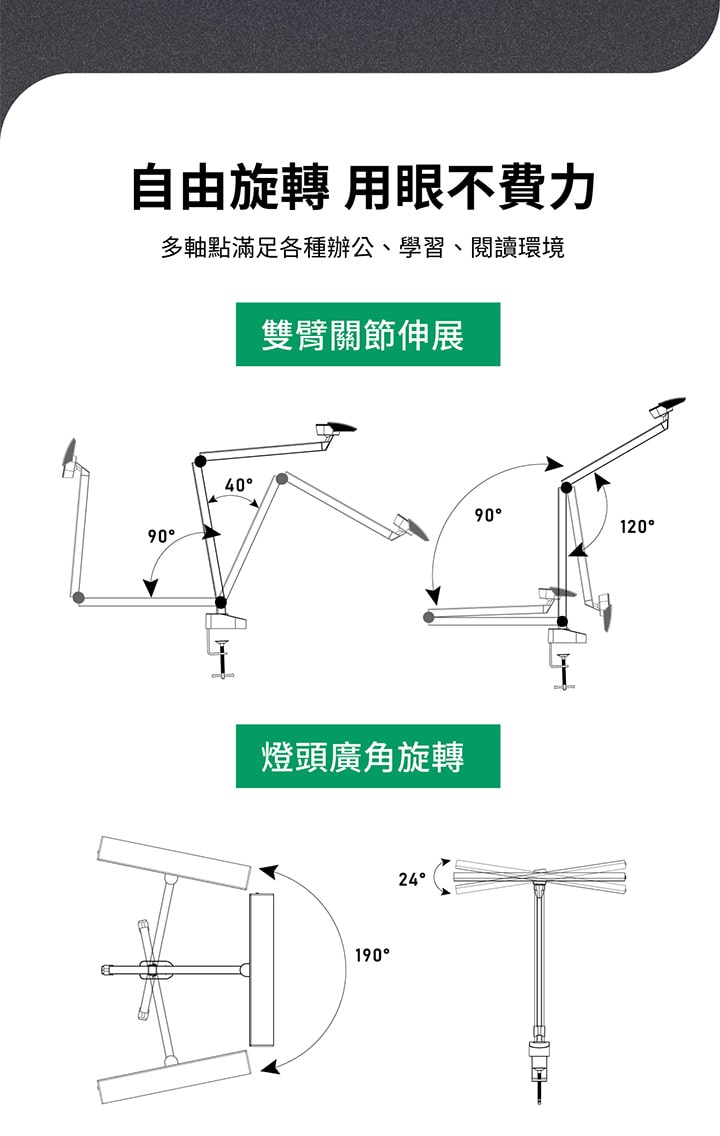 自由旋轉 用眼不費力

多軸點滿足各種辦公、學習、閱讀環境

雙臂關節伸展

40°

90°

90°

120°

燈頭廣角旋轉

24°

190°